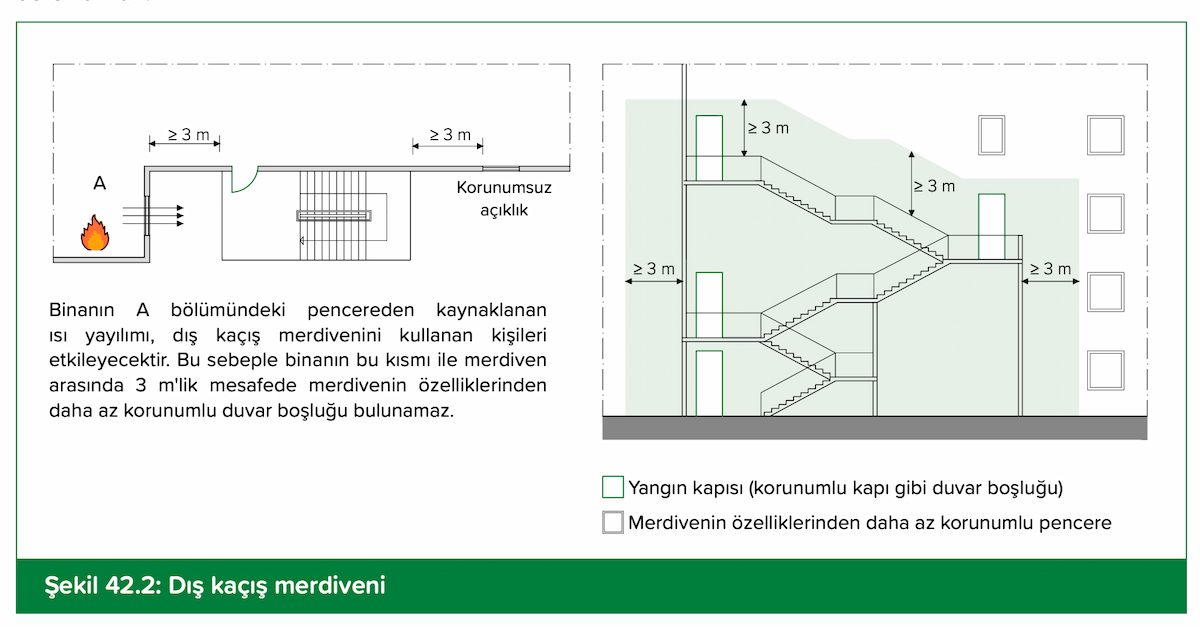 $\geq 3$ m

$\geq 3$ m

A

Korunumsuz açıklık

Binanın A bölümündeki pencereden kaynaklanan ısı yayılımı, dış kaçış merdivenini kullanan kişileri etkileyecektir. Bu sebeple binanın bu kısmı ile merdiven arasında 3 m'lik mesafede merdivenin özelliklerinden daha az korunumlu duvar boşluğu bulunamaz.

$\geq 3$ m

$\geq 3$ m

$\geq 3$ m

$\geq 3$ m

Yangın kapısı (korunumlu kapı gibi duvar boşluğu)

Merdivenin özelliklerinden daha az korunumlu pencere

Şekil 42.2: Dış kaçış merdiveni