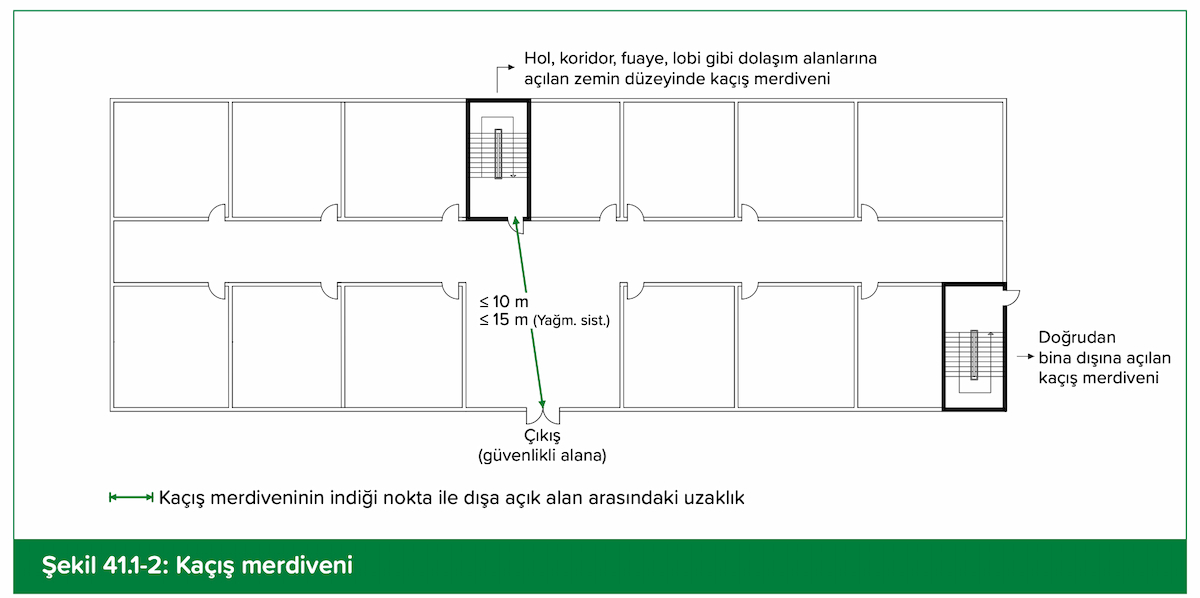 Hol, koridor, fuaye, lobi gibi dolaşım alanlarına açılan zemin düzeyinde kaçış merdiveni

≤ 10 m
≤ 15 m (Yağm. sist.)

Doğrudan bina dışına açılan kaçış merdiveni

Çıkış
(güvenlikli alana)

Kaçış merdiveninin indiği nokta ile dışa açık alan arasındaki uzaklık

Şekil 41.1-2: Kaçış merdiveni